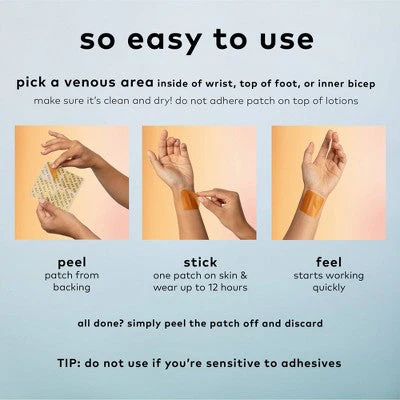 so easy to use

pick a venous area inside of wrist, top of foot, or inner bicep
make sure it's clean and dry! do not adhere patch on top of lotions

peel
patch from backing

stick
one patch on skin & wear up to 12 hours

feel
starts working quickly

all done? simply peel the patch off and discard

TIP: do not use if you're sensitive to adhesives